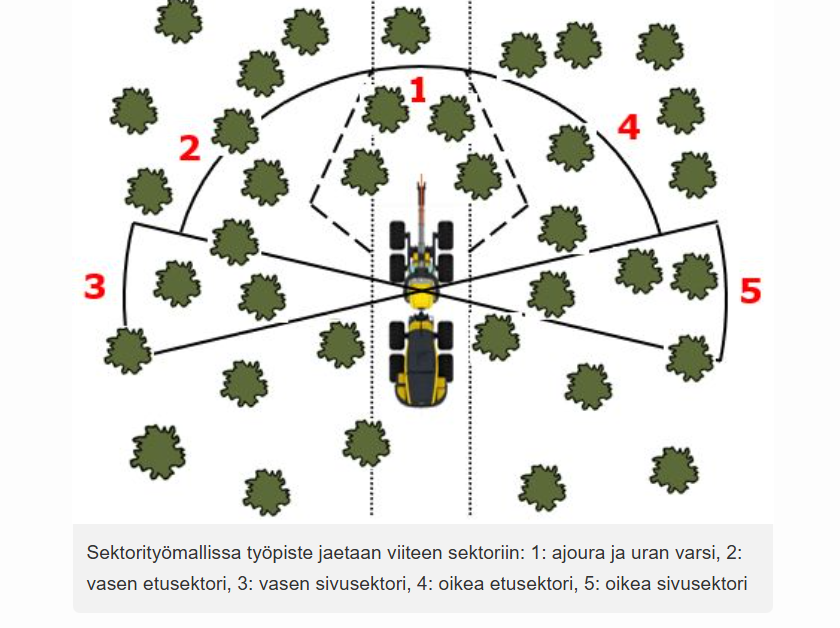 1

2

4

3

5

Sektorityömallissa työpiste jaetaan viiteen sektoriin: 1: ajoura ja uran varsi, 2: vasen etusektori, 3: vasen sivusektori, 4: oikea etusektori, 5: oikea sivusektori